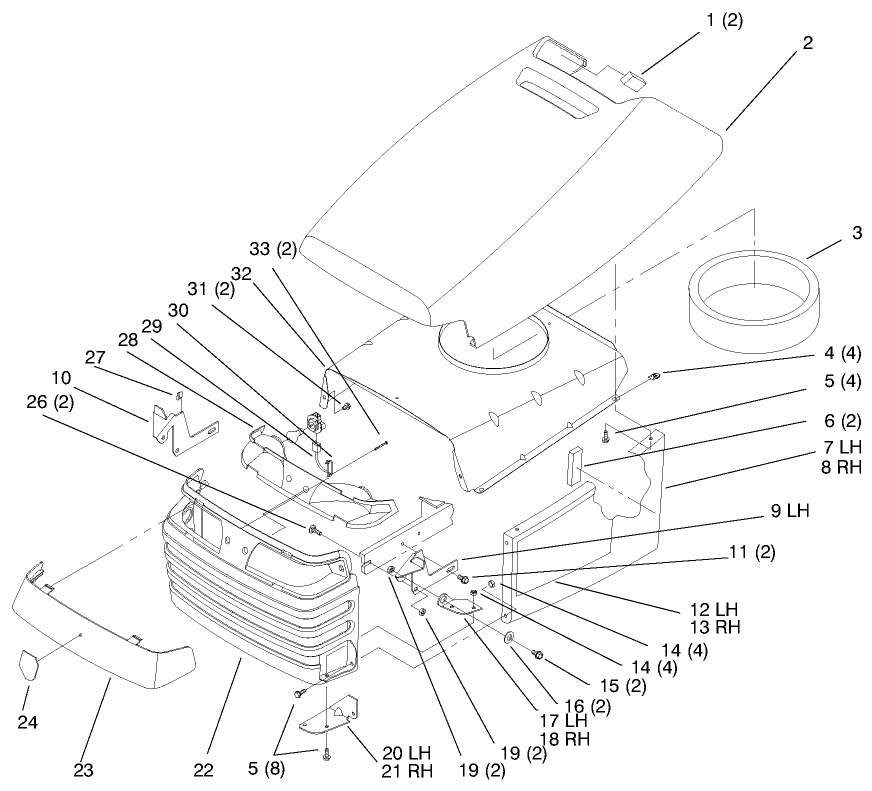 1 (2)
2
3
4 (4)
5 (4)
6 (2)
7 LH
8 RH
9 LH
11 (2)
12 LH
13 RH
14 (4)
14 (4)
15 (2)
16 (2)
17 LH
18 RH
19 (2)
19 (2)
20 LH
21 RH
5 (8)
22
23
24
26 (2)
10
27
28
29
30
31 (2)
32
33 (2)