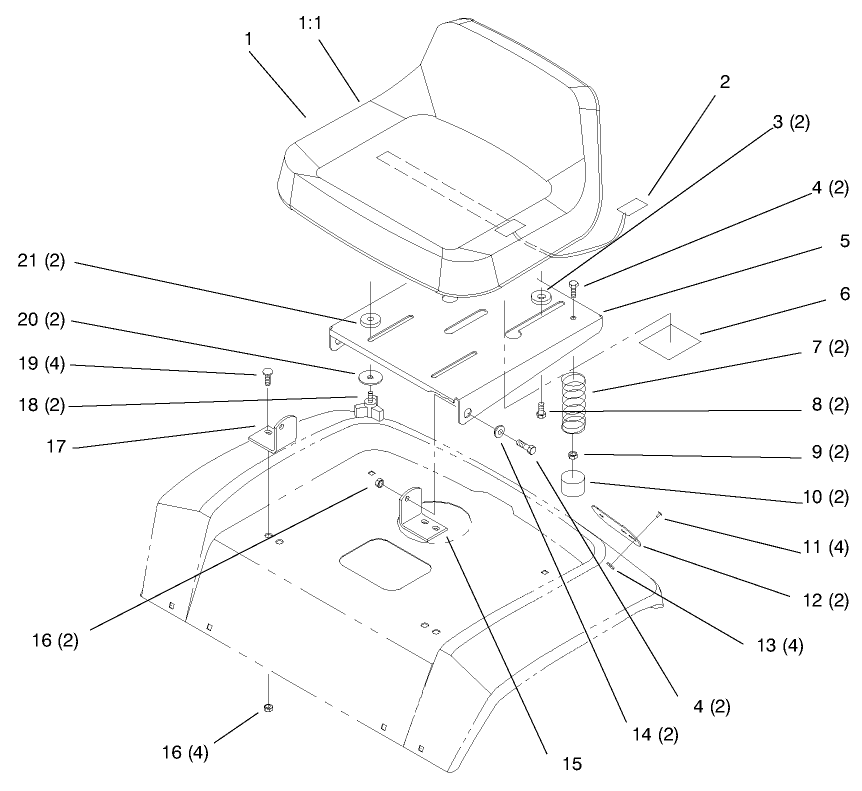 1
1:1
2
3 (2)
4 (2)
5
6
7 (2)
8 (2)
9 (2)
10 (2)
11 (4)
12 (2)
13 (4)
4 (2)
14 (2)
15
16 (4)
16 (2)
17
18 (2)
19 (4)
20 (2)
21 (2)