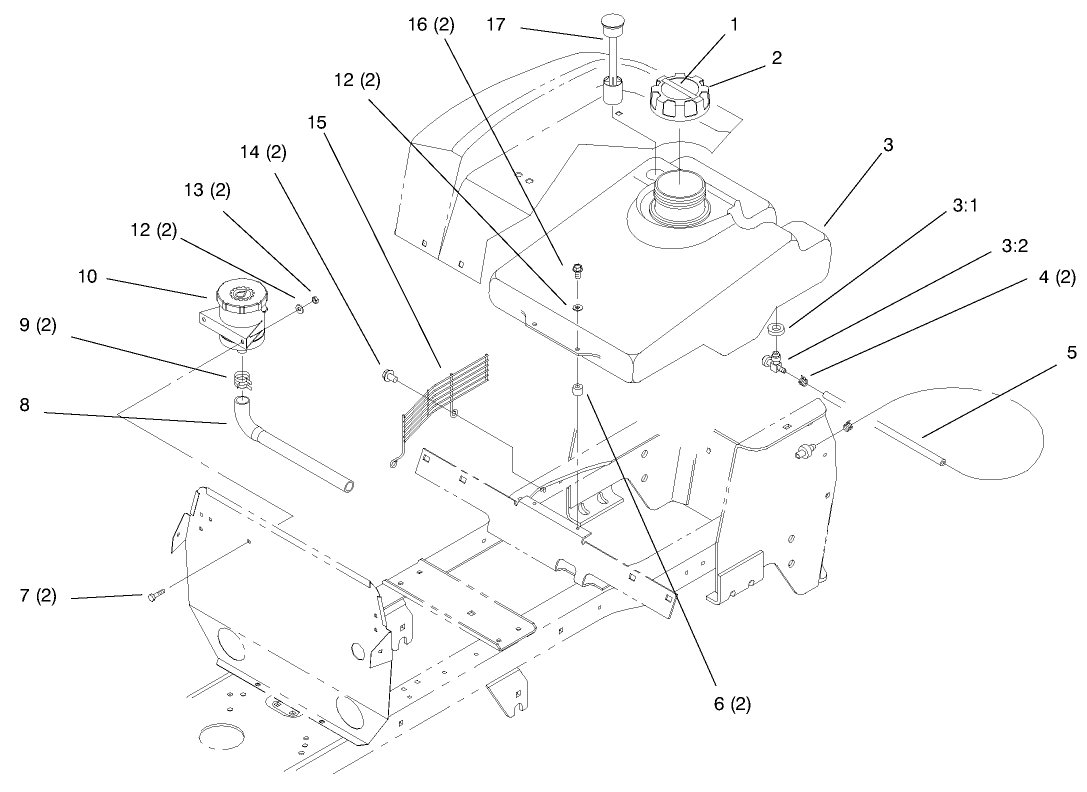 16 (2)
17
1
2
12 (2)
15
14 (2)
13 (2)
12 (2)
10
9 (2)
8
3
3:1
3:2
4 (2)
5
7 (2)
6 (2)