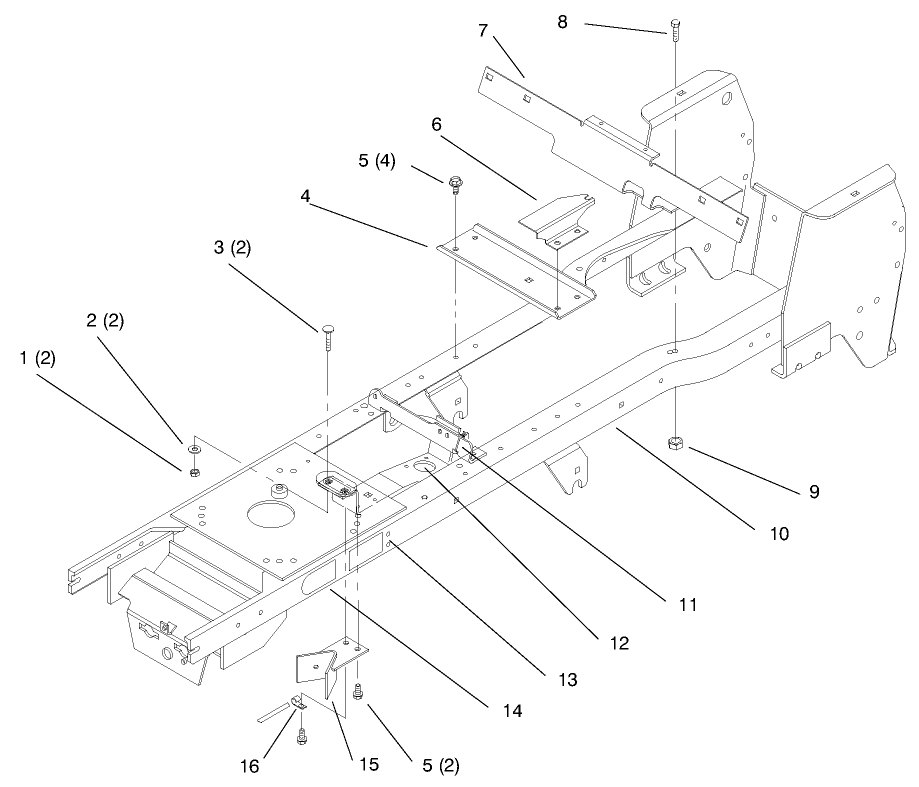 8
7
6
5 (4)
4
3 (2)
2 (2)
1 (2)
9
10
11
12
13
14
16
15
5 (2)