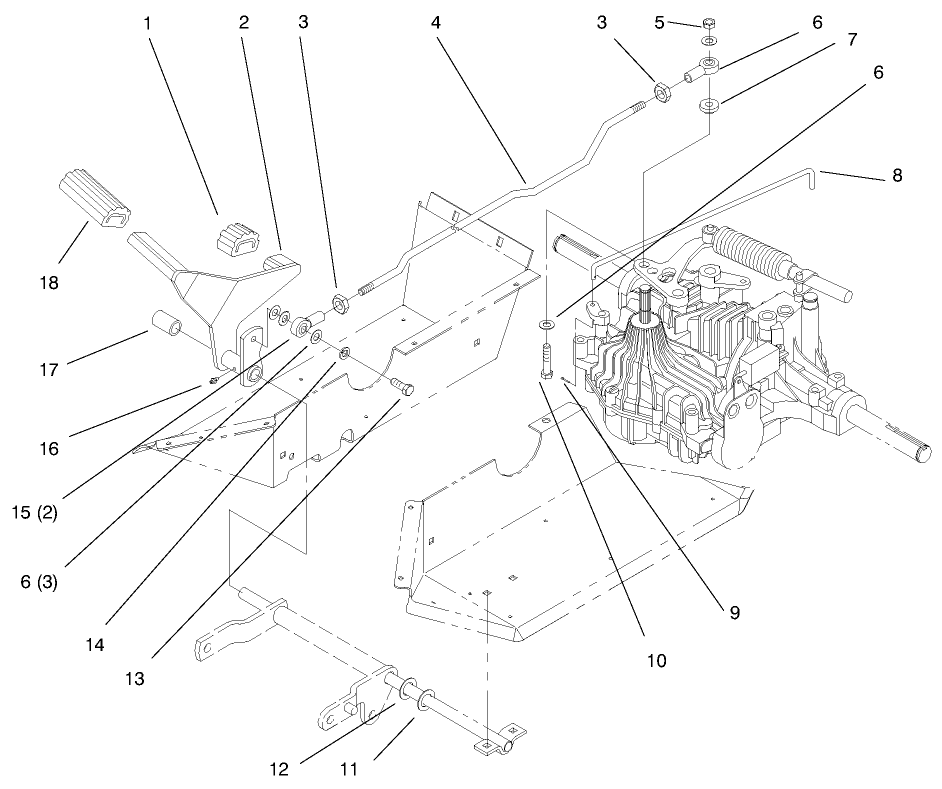 1
2
3
4
3
5
6
7
6
8
18
17
16
15 (2)
6 (3)
14
13
12
11
10
9