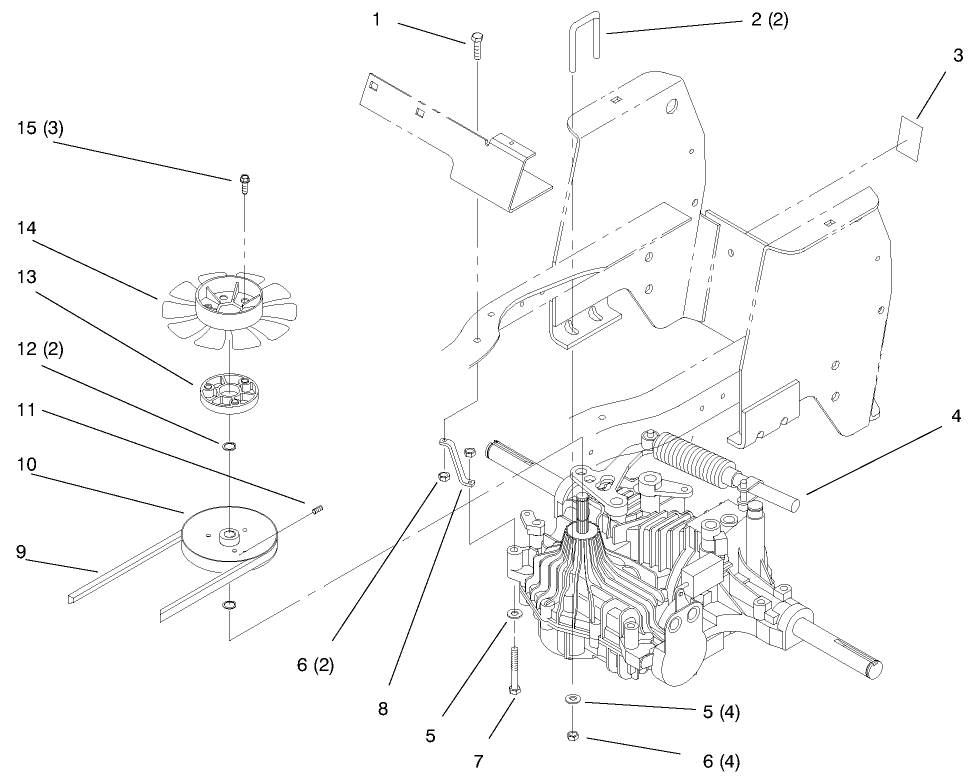 1
2 (2)
3
15 (3)
14
13
12 (2)
11
10
9
4
6 (2)
8
5
7
5 (4)
6 (4)