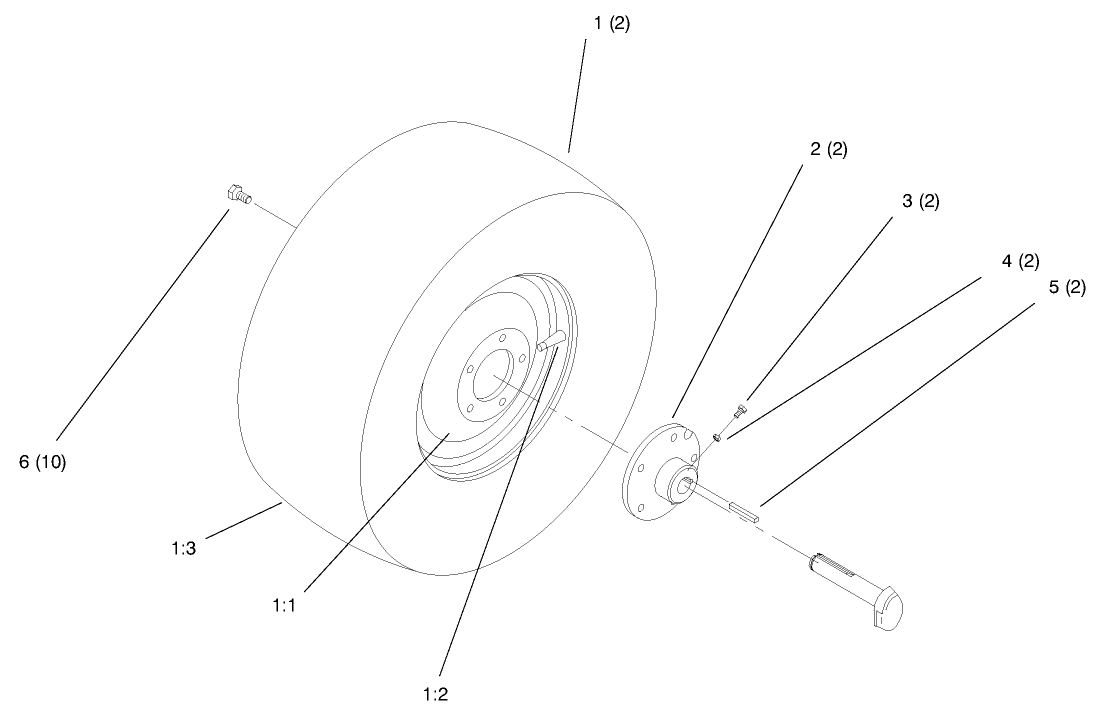 1 (2)

2 (2)

3 (2)

4 (2)

5 (2)

6 (10)

1:3

1:1

1:2