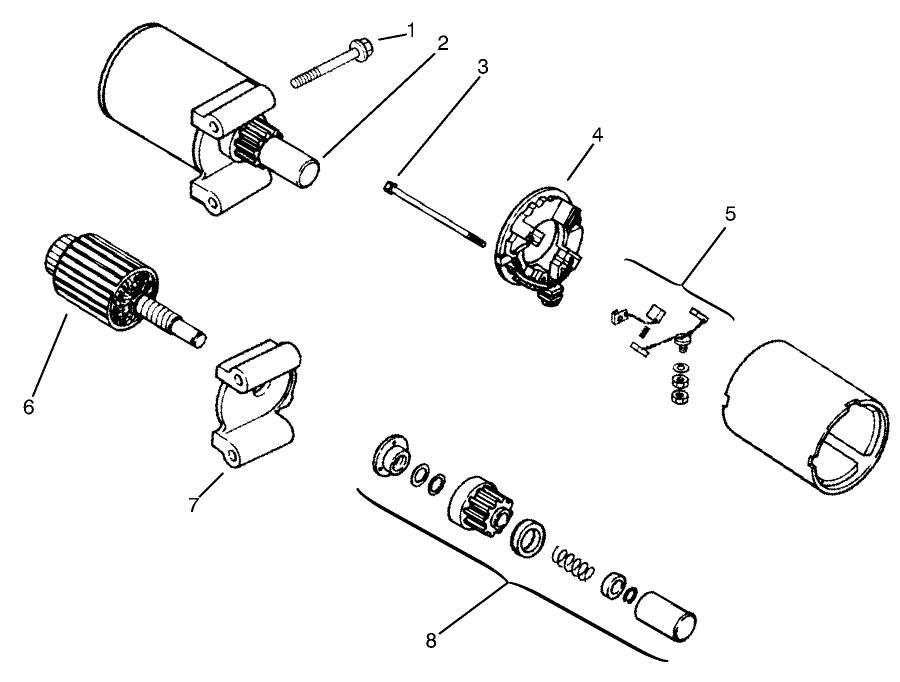 1
2
3
4
5
6
7
8