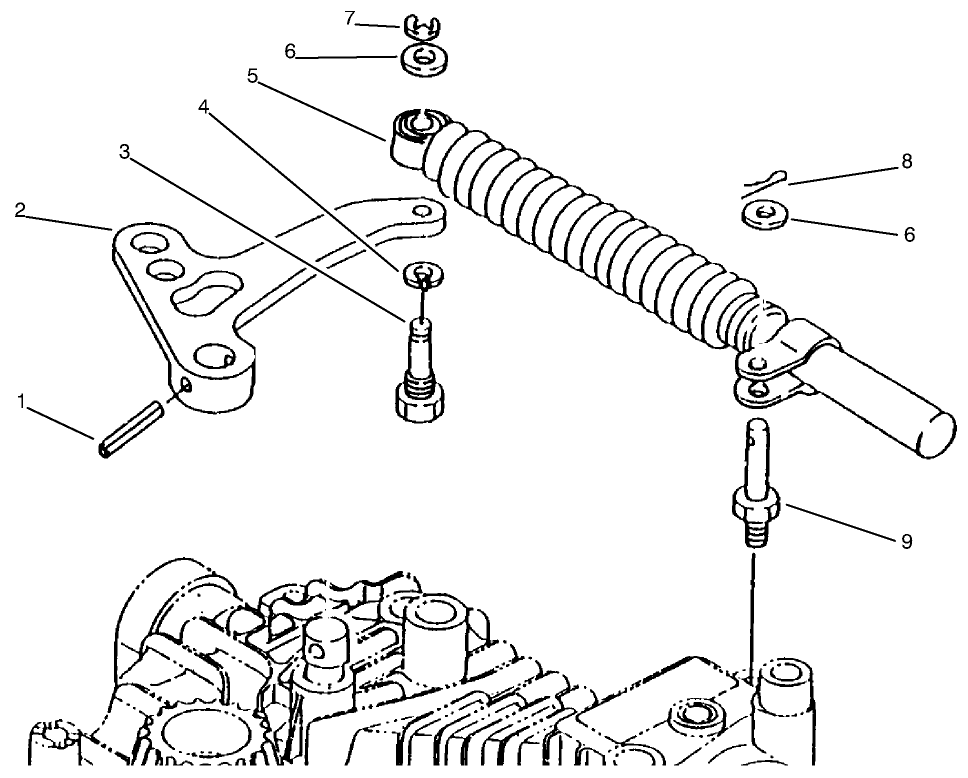 7
6
5
4
3
2
8
6
1
9