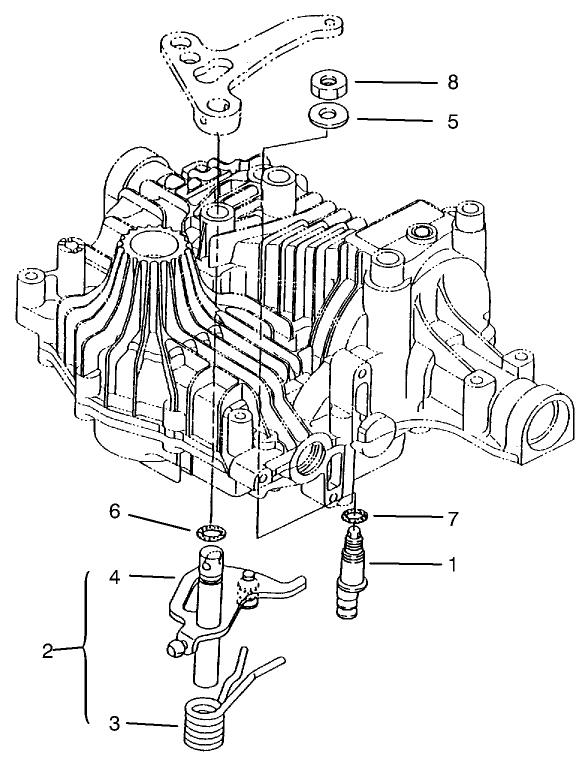 8
5
6
7
4
1
2
3