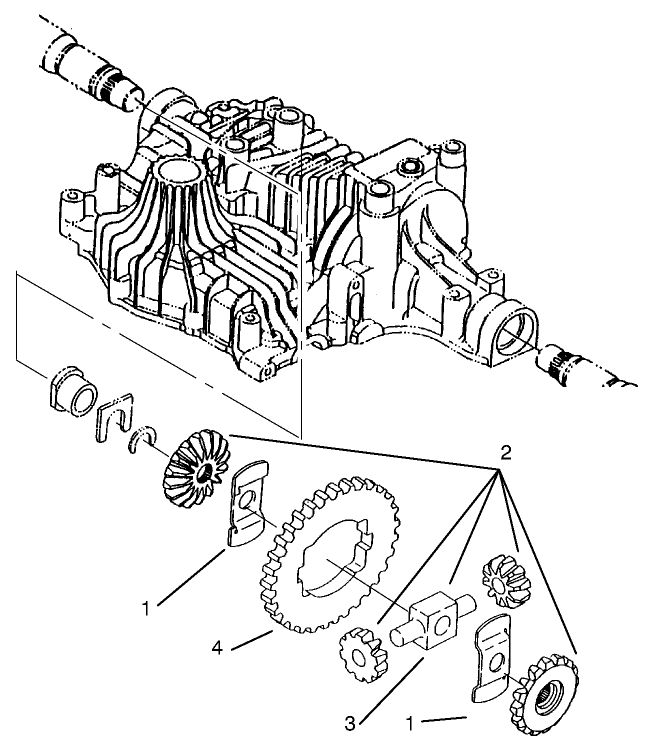 2
1
4
3
1