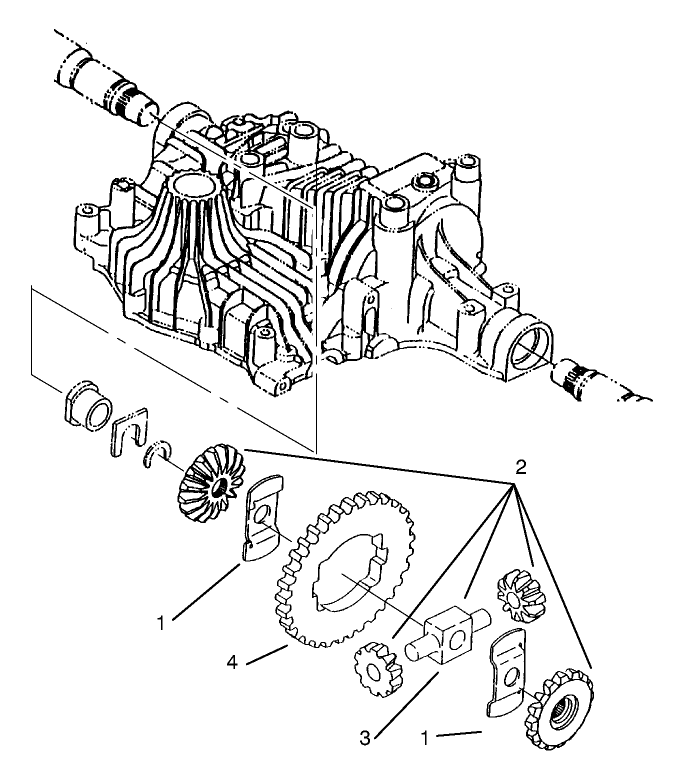 2
1
4
3
1