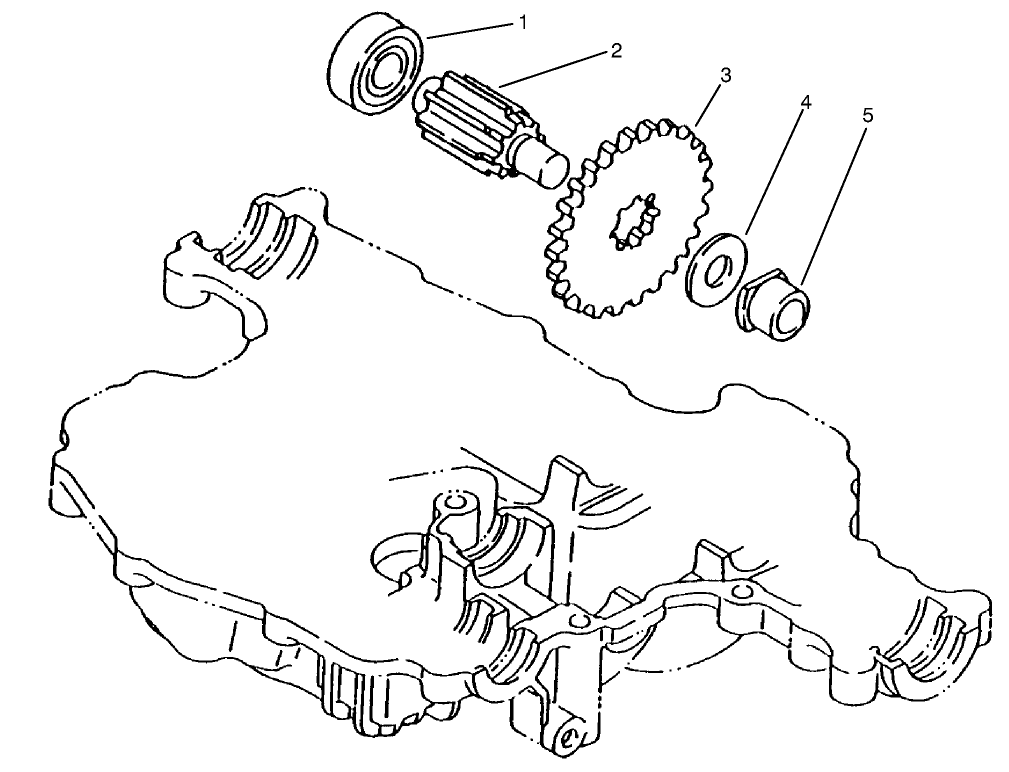 1
2
3
4
5