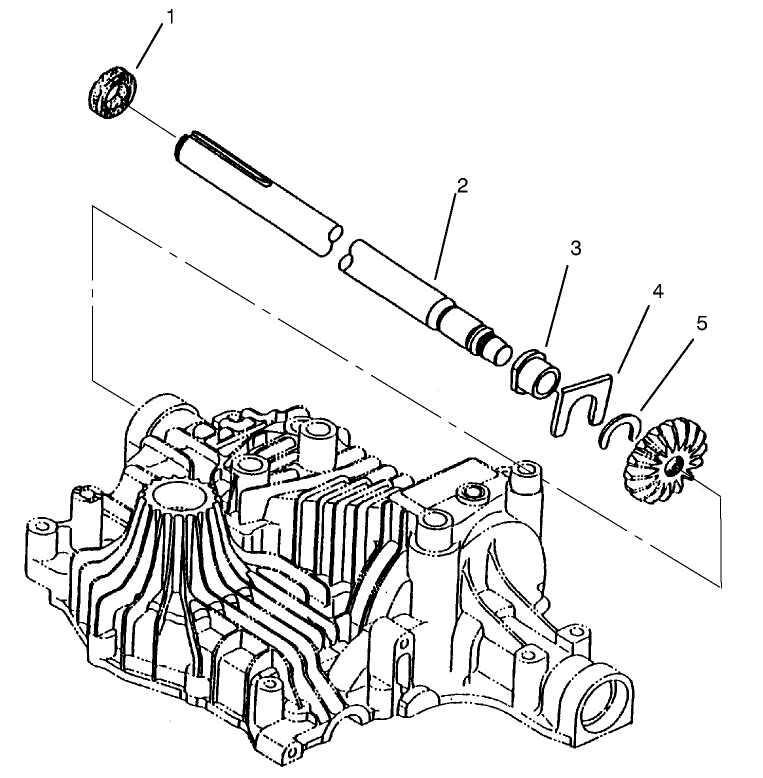 1
2
3
4
5