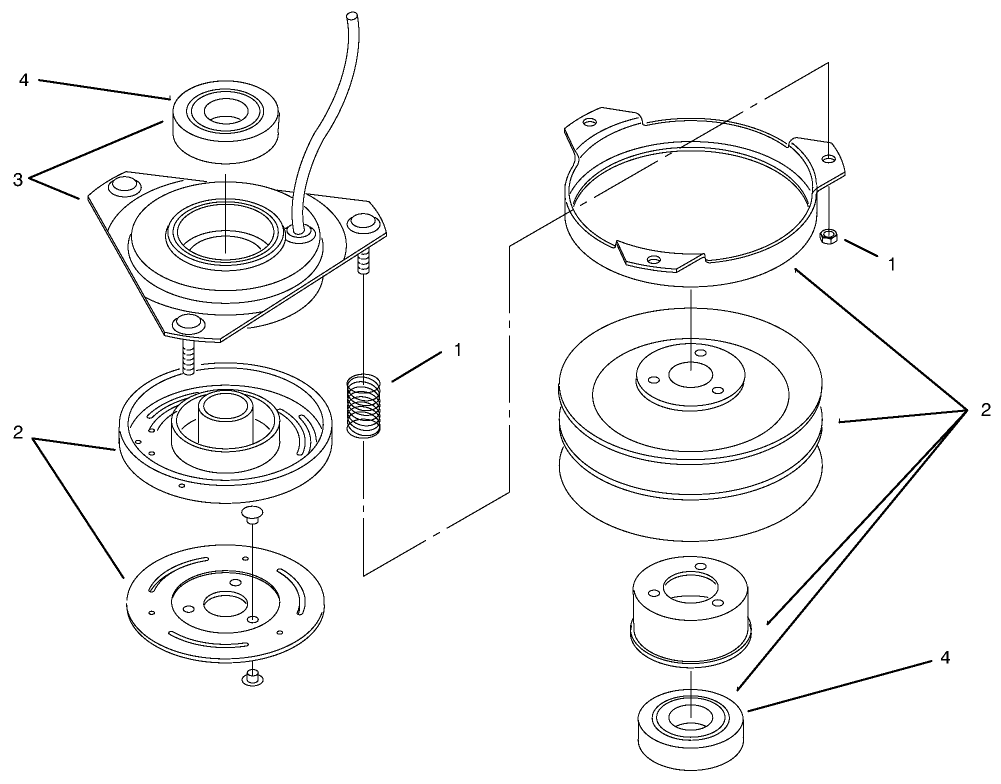 4
3
1
2
1
2
4