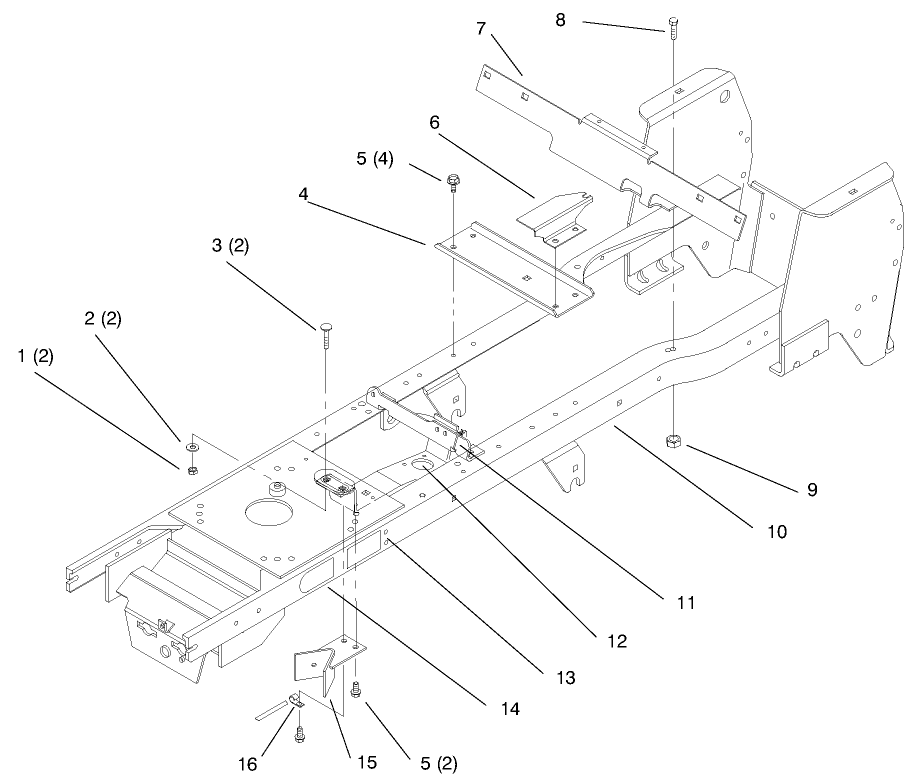 8
7
6
5 (4)
4
3 (2)
2 (2)
1 (2)
9
10
11
12
13
14
16
15
5 (2)