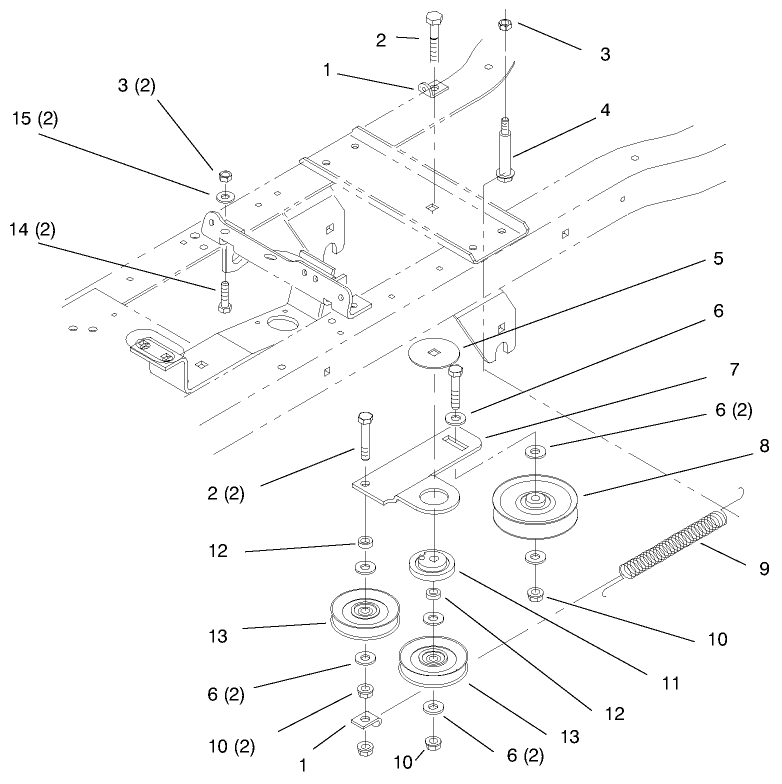 2
3
1
3 (2)
4
15 (2)
14 (2)
5
6
7
6 (2)
8
2 (2)
12
9
13
10
11
6 (2)
12
10 (2)
13
1
10
6 (2)