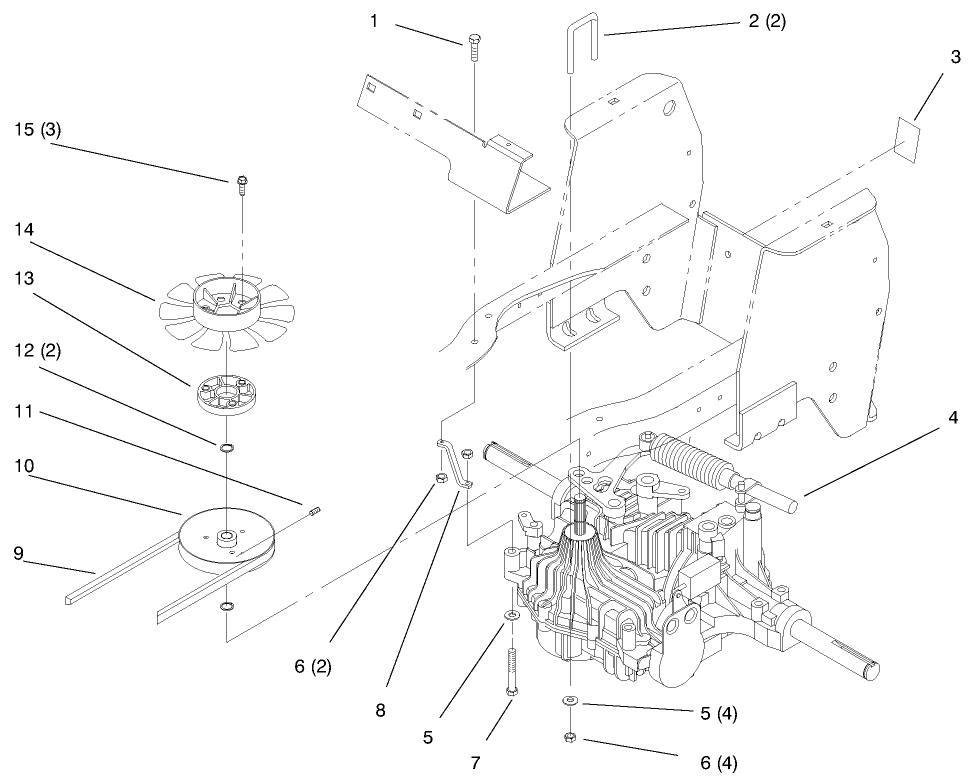 1
2 (2)
3
15 (3)
14
13
12 (2)
11
10
9
4
6 (2)
8
5
7
5 (4)
6 (4)