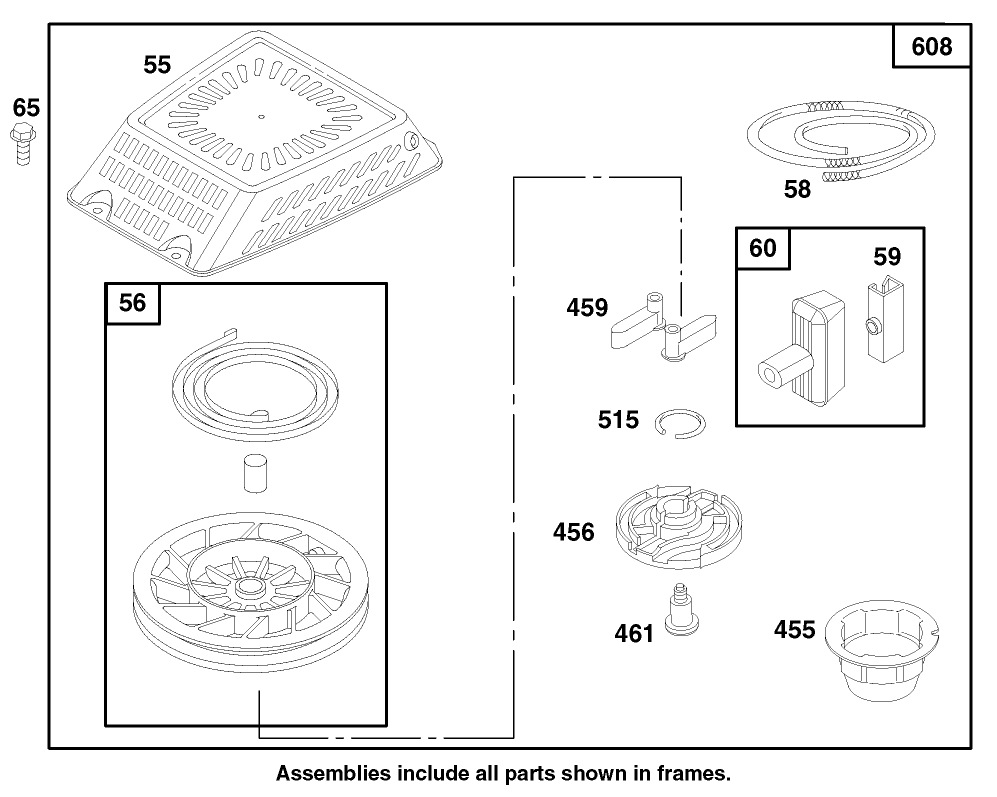 608

55

65

58

60

59

56

459

515

456

461

455

Assemblies include all parts shown in frames.