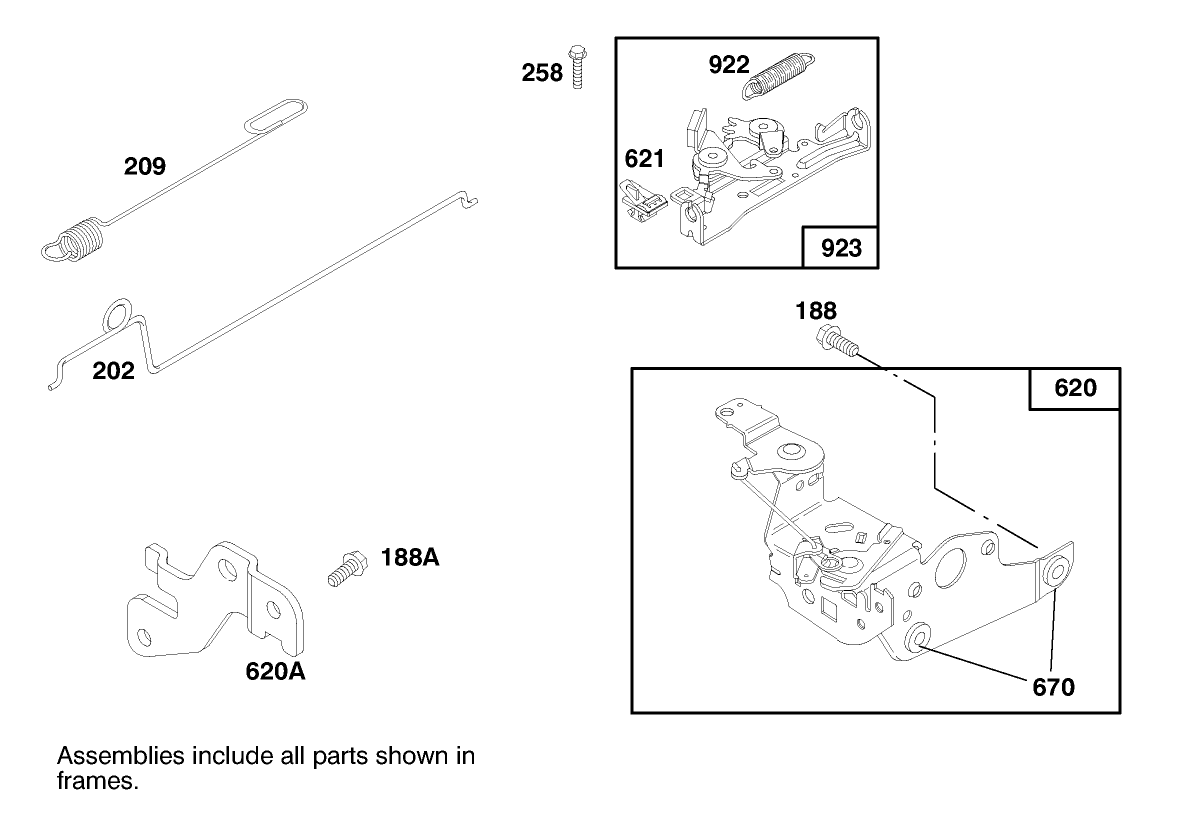 258

922

621

923

209

202

188

620

188A

620A

670

Assemblies include all parts shown in frames.