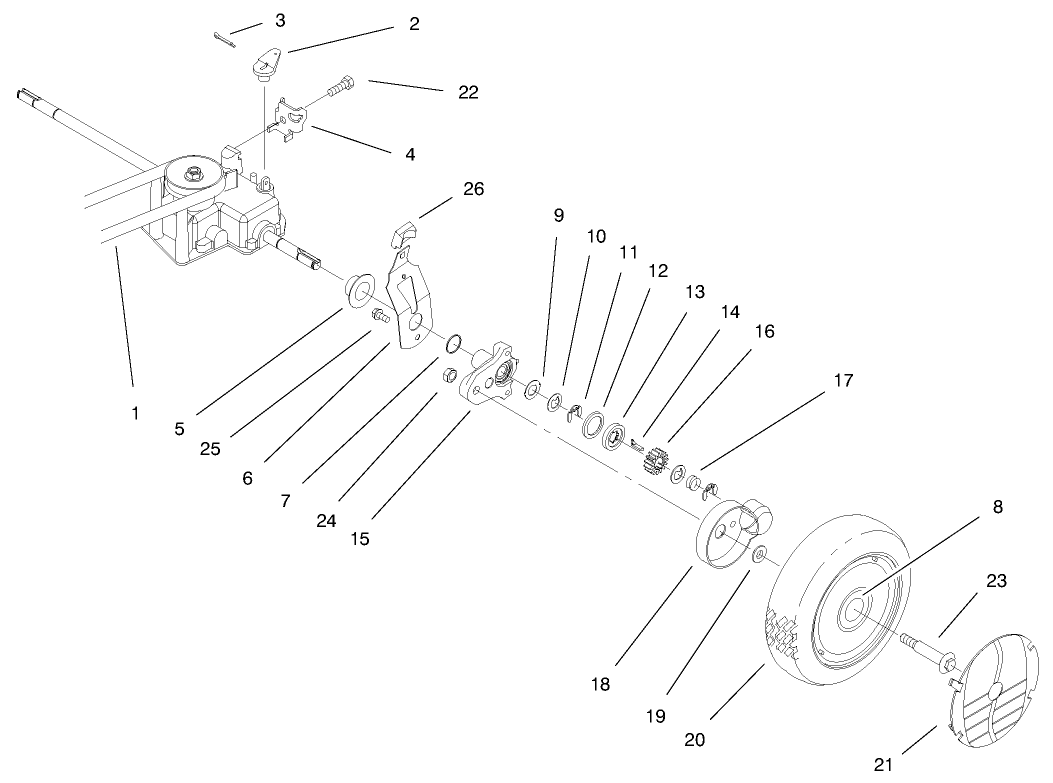 3
2
22
4
26
9
10
11
12
13
14
16
17
1
5
25
6
7
24
15
8
23
18
19
20
21