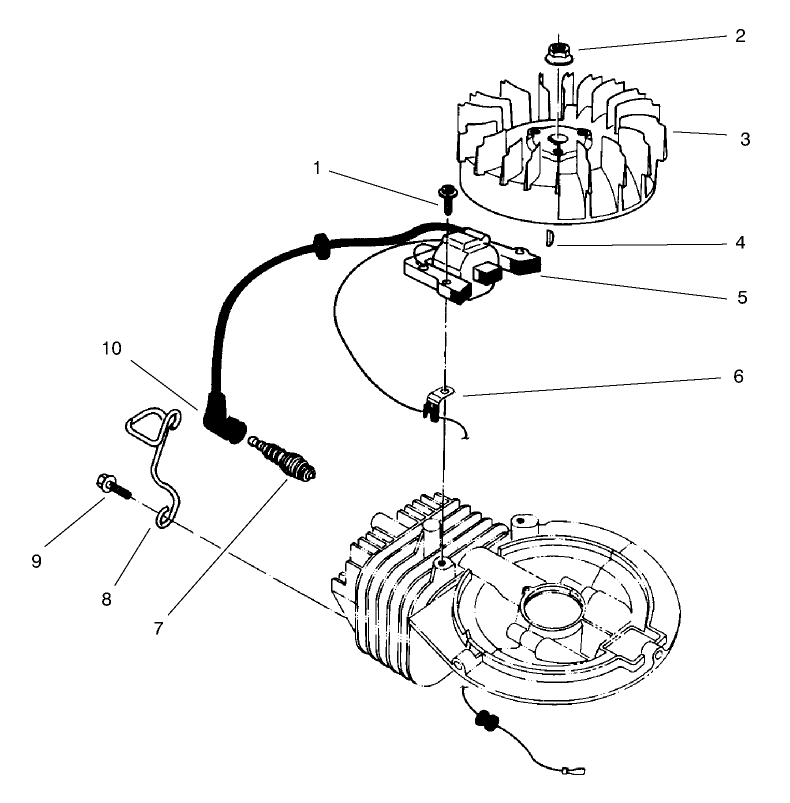 2
3
1
4
5
10
6
9
8
7