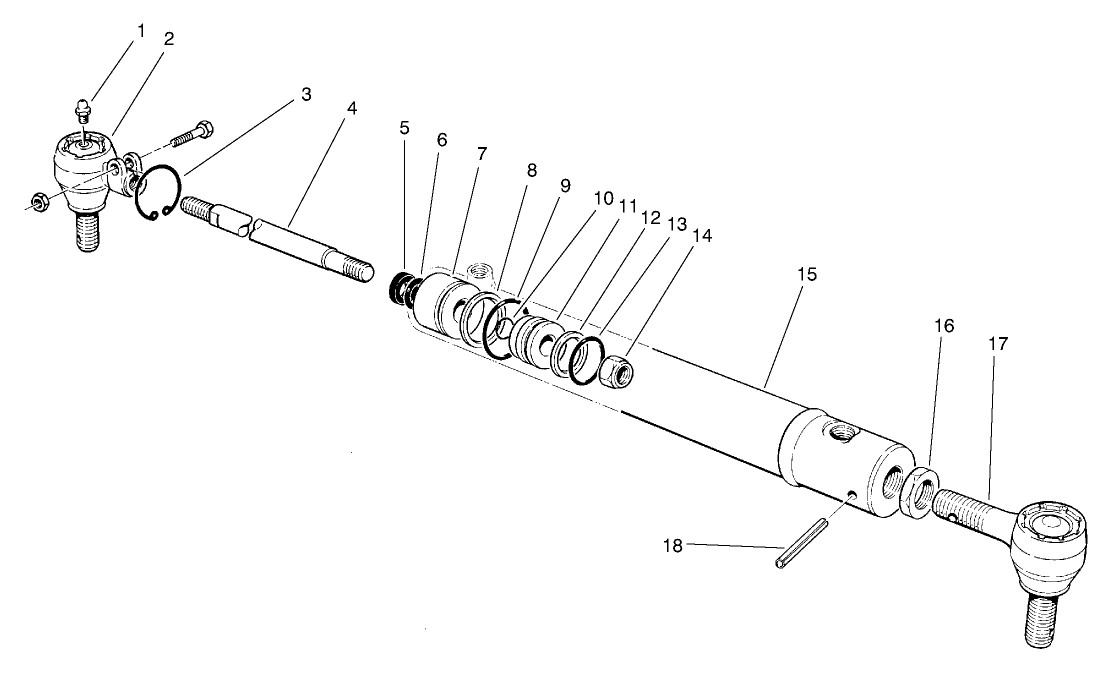 1
2
3
4
5
6
7
8
9
10
11
12
13
14
15
16
17
18