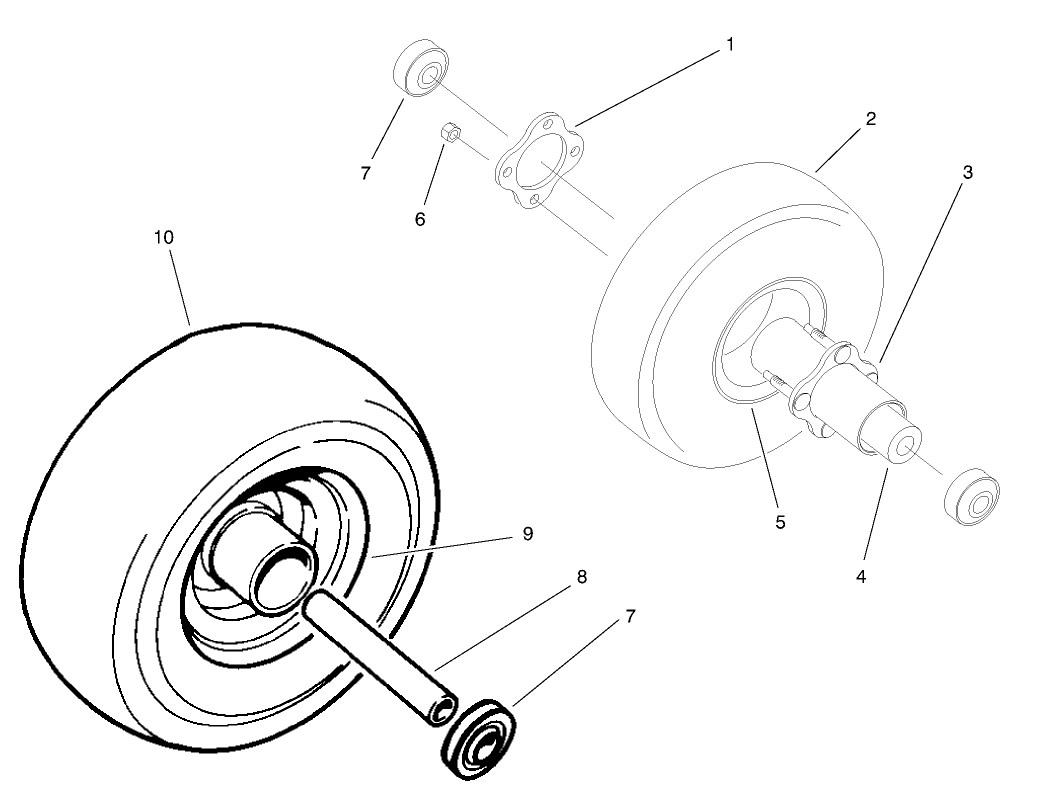 1
2
3
7
6
10
5
4
9
8
7