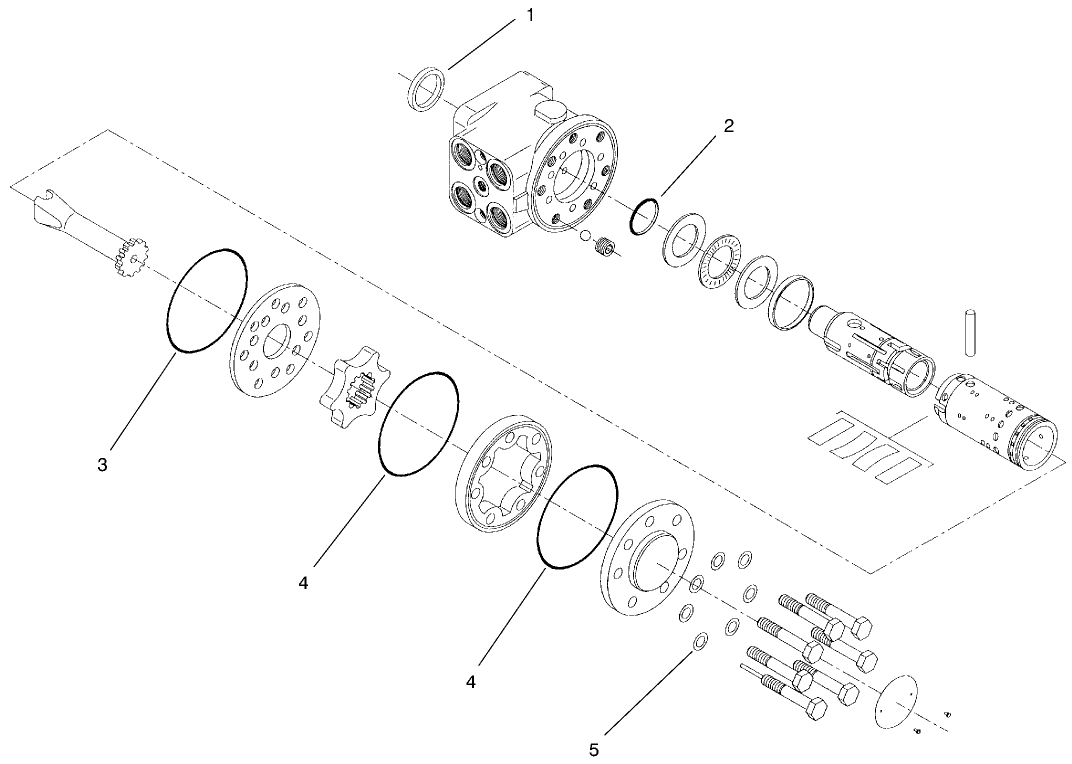 1
2
3
4
4
5