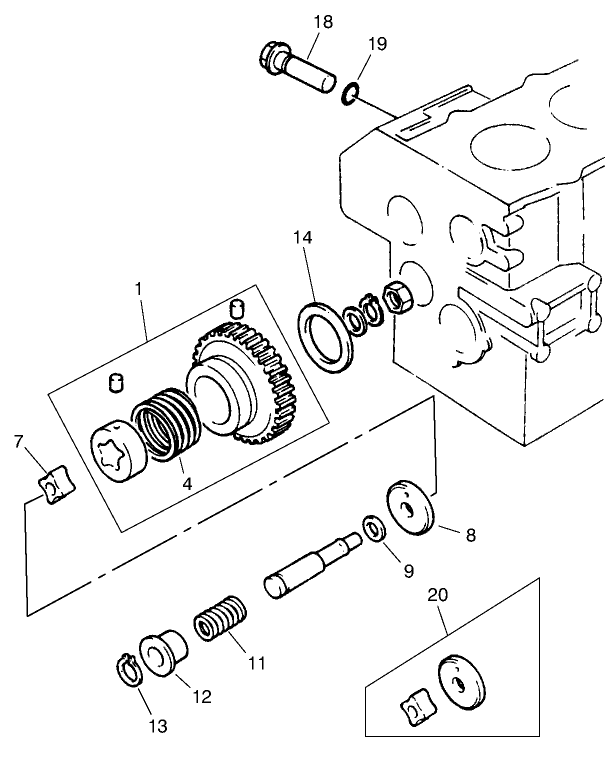 18
19
14
1
7
4
8
9
20
11
12
13