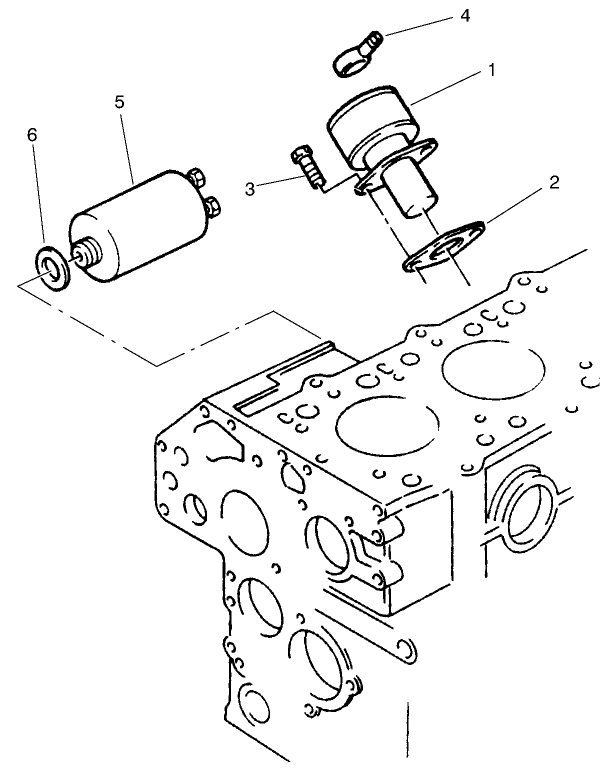 4
1
5
6
3
2