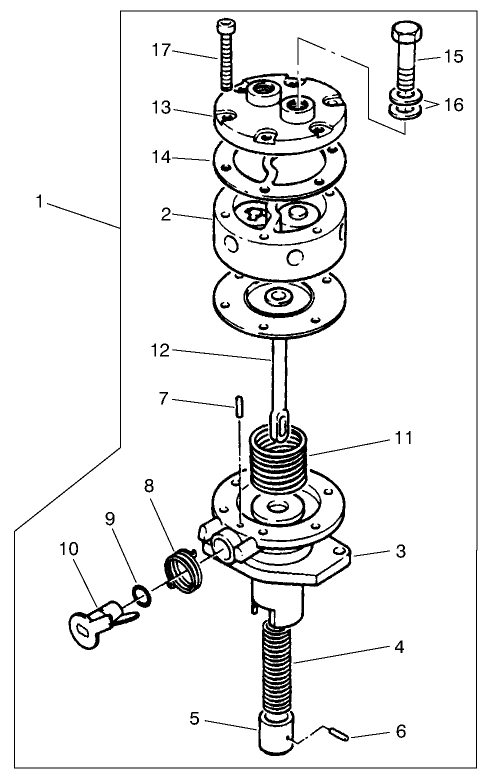 17
15
13
16
14
1
2
12
7
11
8
9
10
3
4
5
6