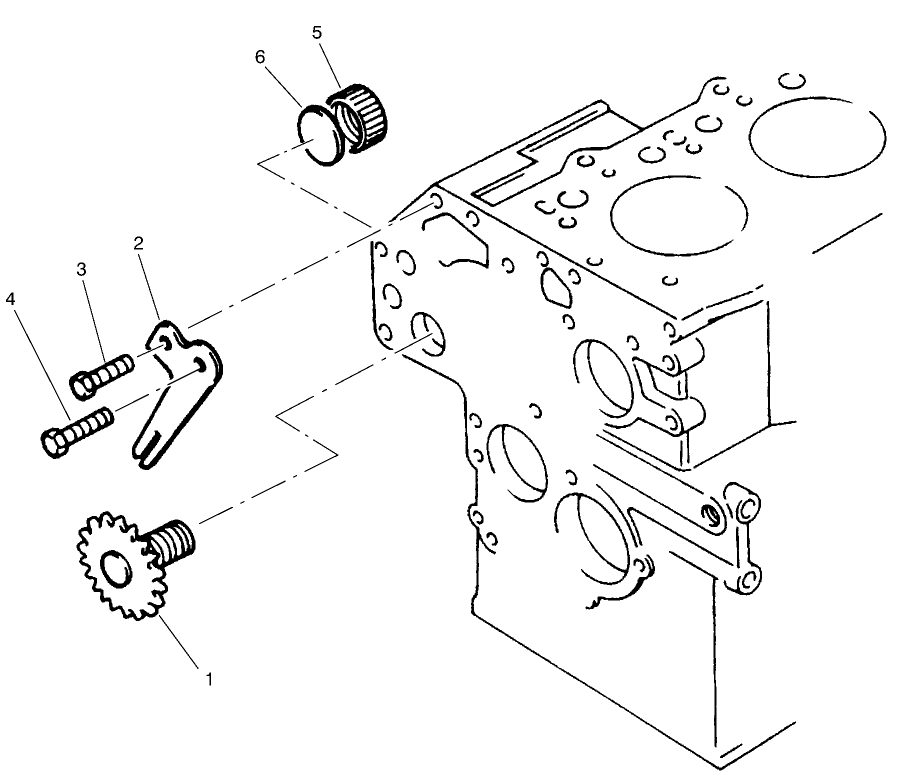 5
6
2
3
4
1