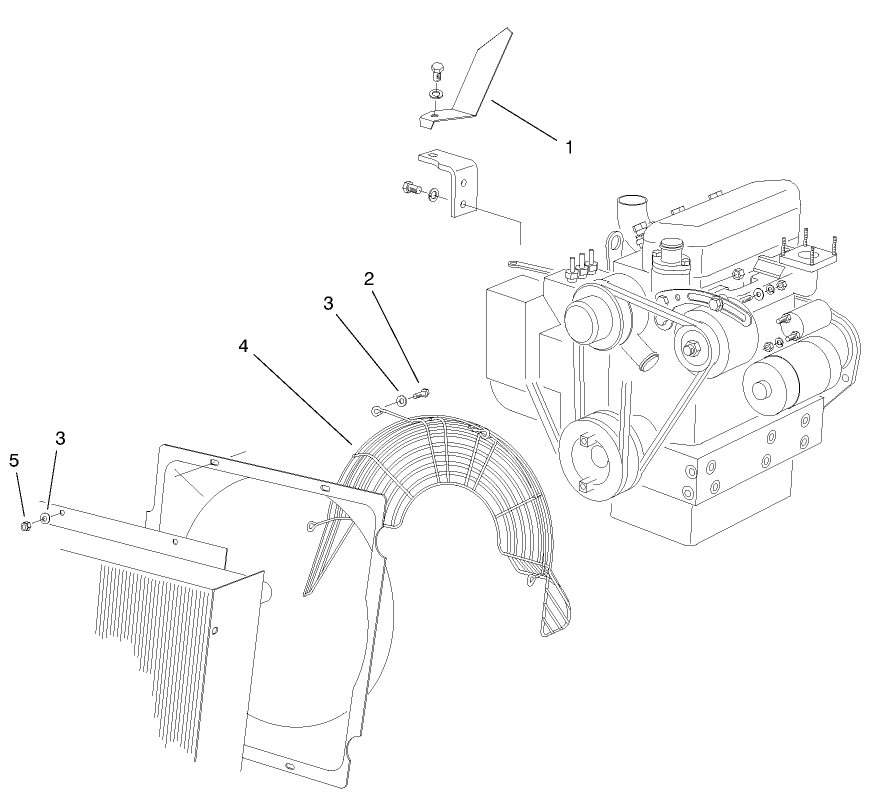 1
2
3
4
5
3