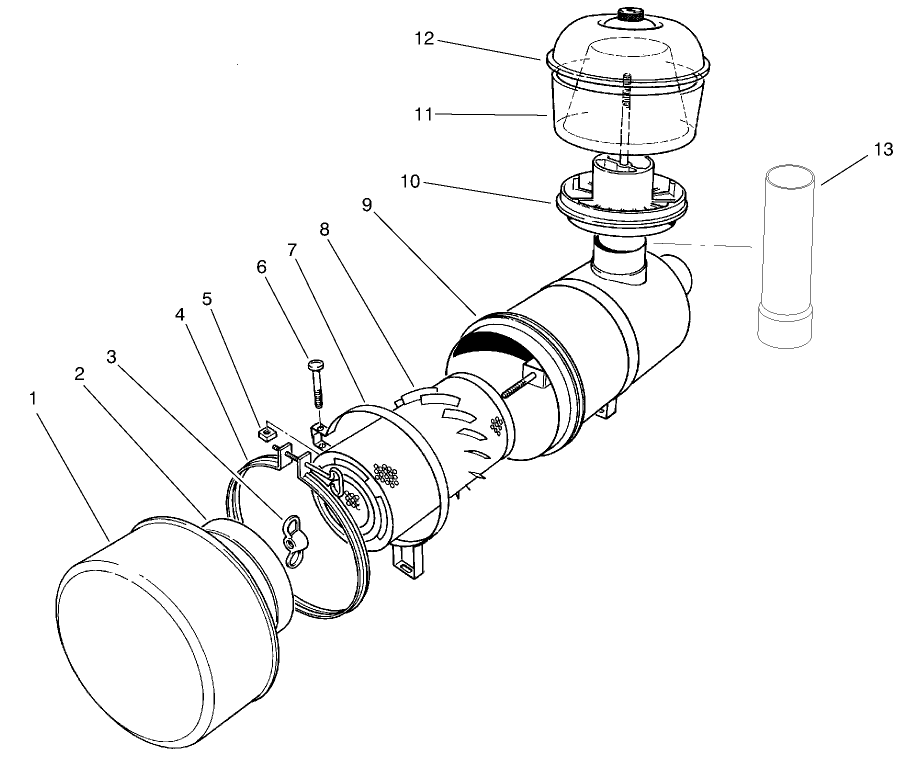 12
11
13
10
9
8
7
6
5
4
3
2
1