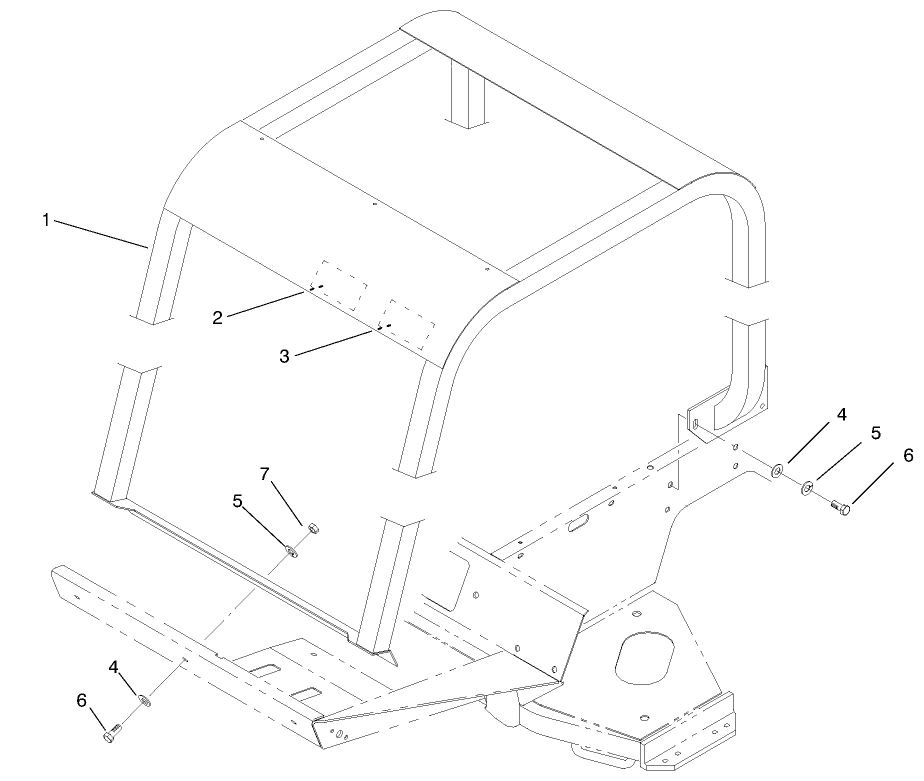 1
2
3
4
5
6
7
5
4
6