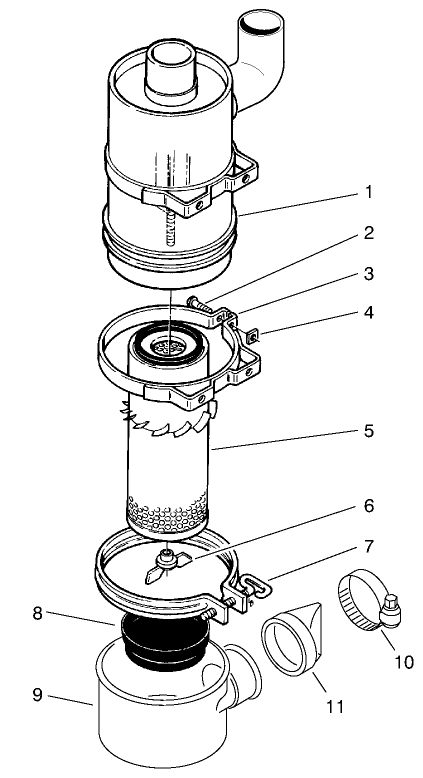 1
2
3
4
5
6
7
8
9
10
11