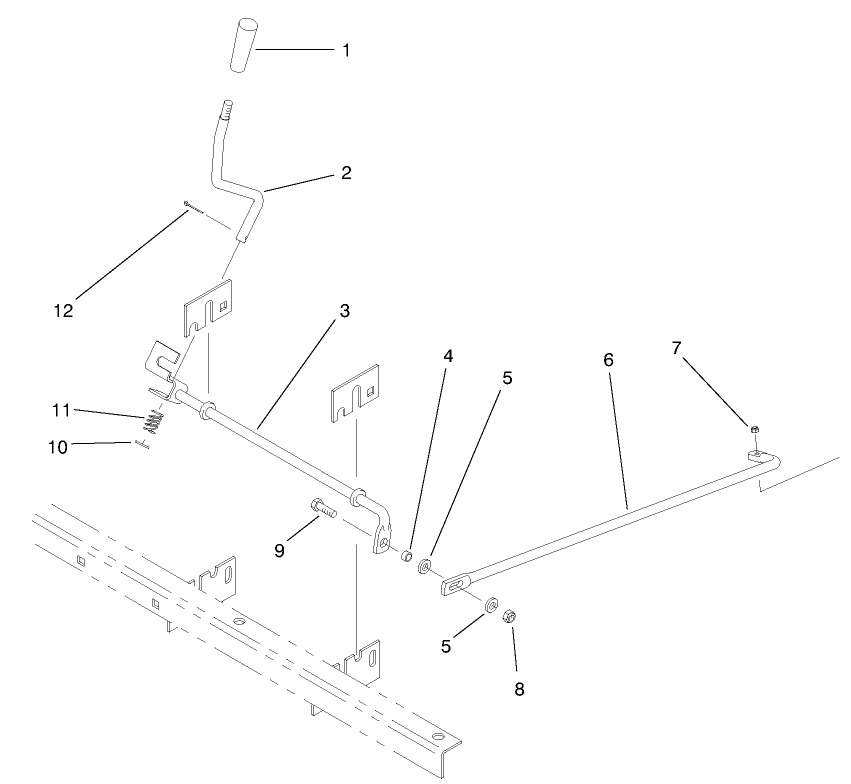 1
2
12
3
4
5
6
7
11
10
9
5
8