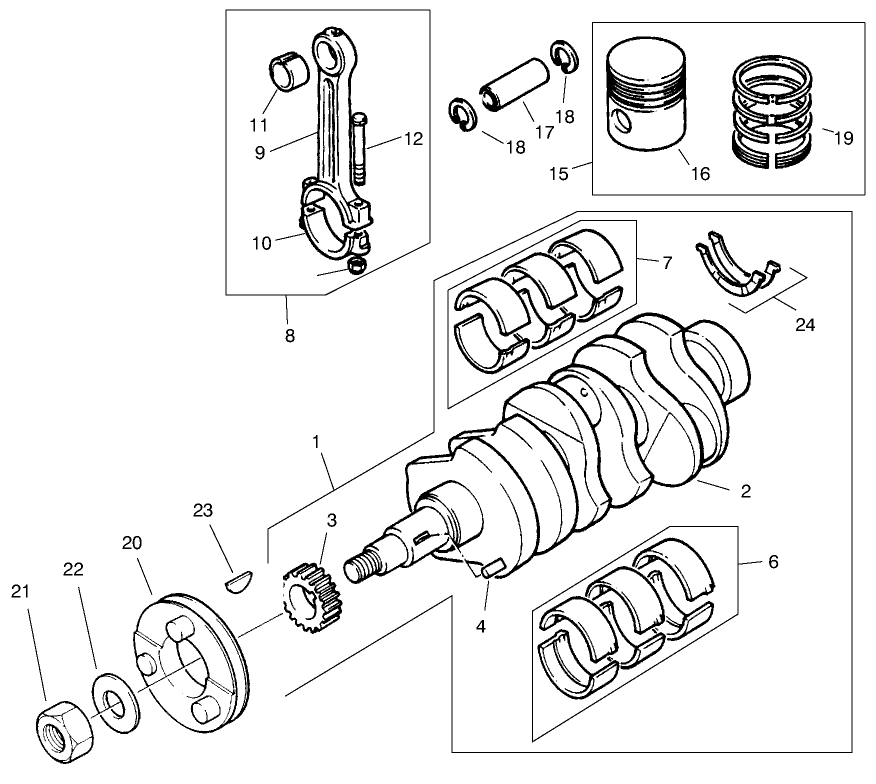 11
9
12
10
8
18
17
18
15
16
19
7
24
1
2
23
3
20
22
21
4
6