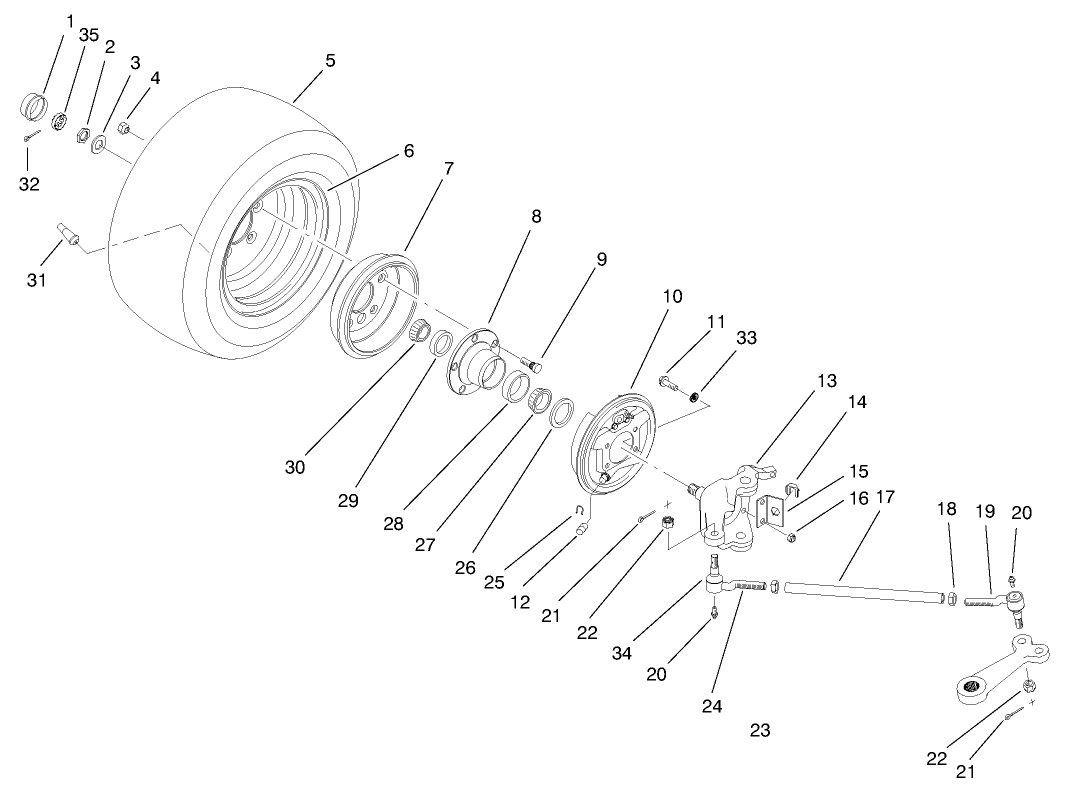 1
35
2
3
4
5
32
6
7
31
8
9
10
11
33
13
14
15
16
17
18
19
20
30
29
28
27
26
25
12
21
22
34
20
24
23
22
21