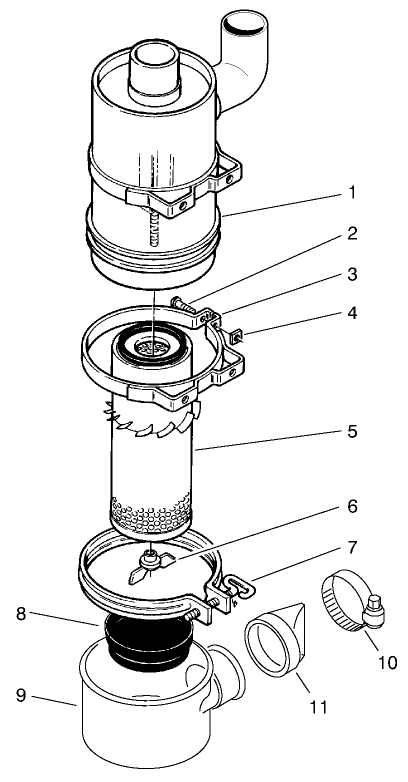 1
2
3
4
5
6
7
8
9
10
11