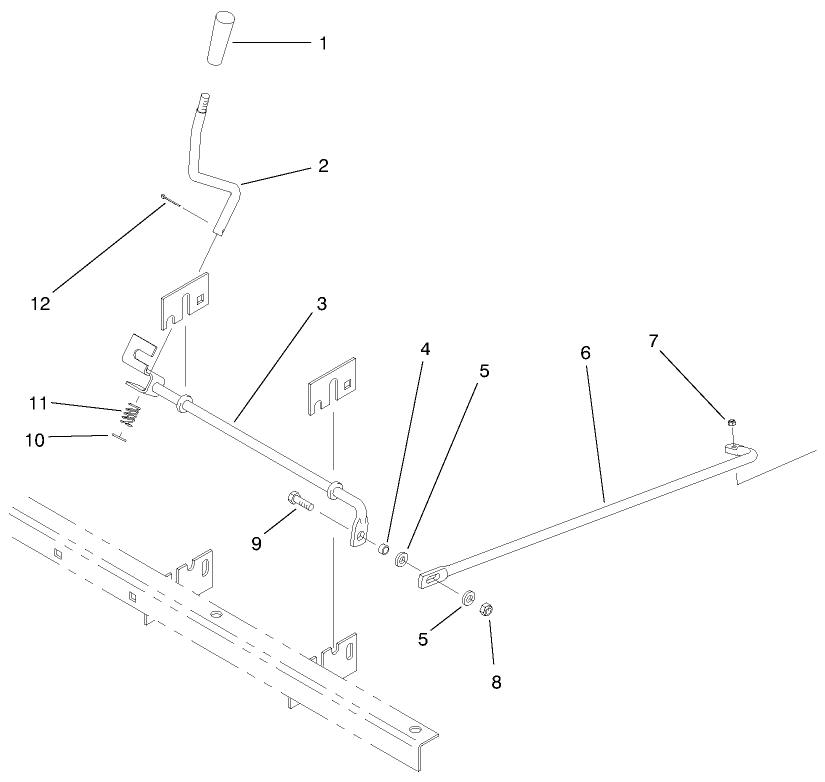 1
2
12
3
4
5
6
7
11
10
9
5
8