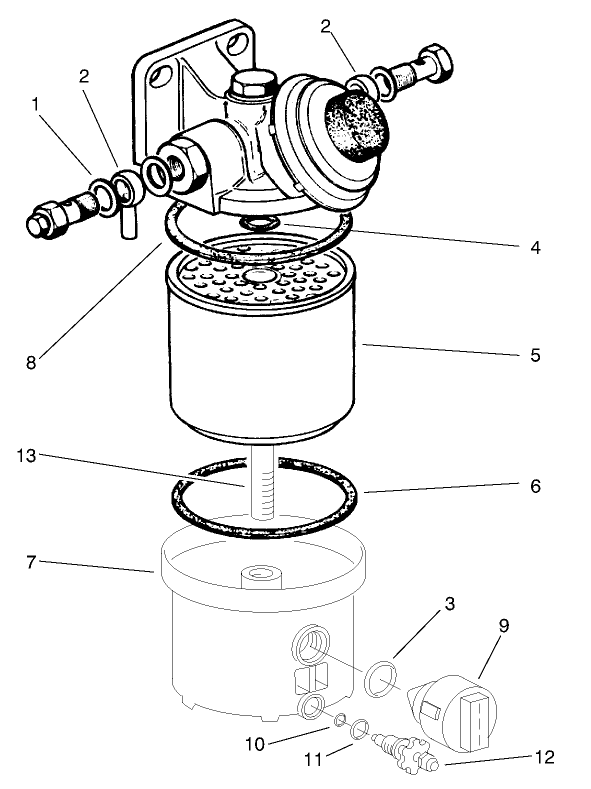 2
2
1
4
8
5
13
6
7
3
9
10
11
12