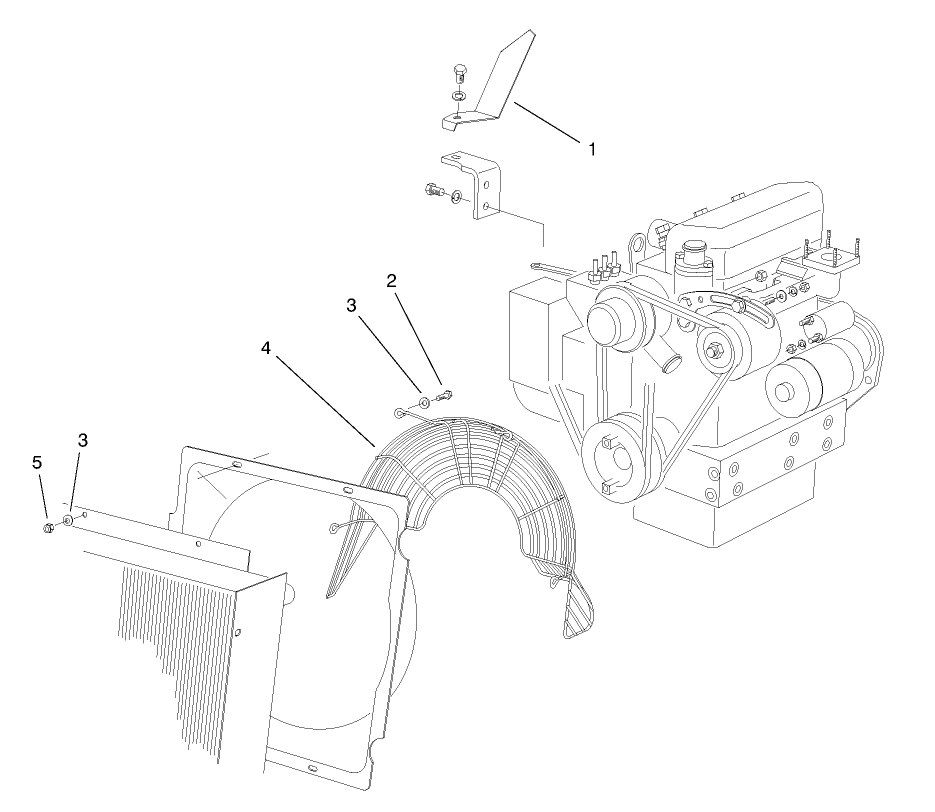 1
2
3
4
3
5