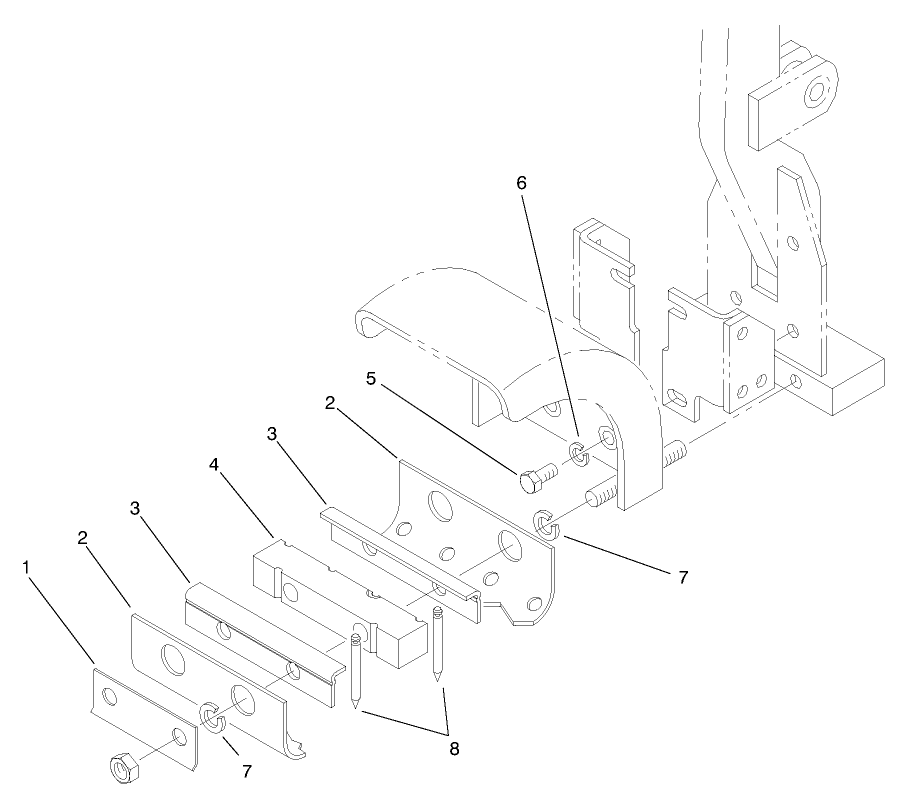 6
5
2
3
4
3
2
1
7
7
8