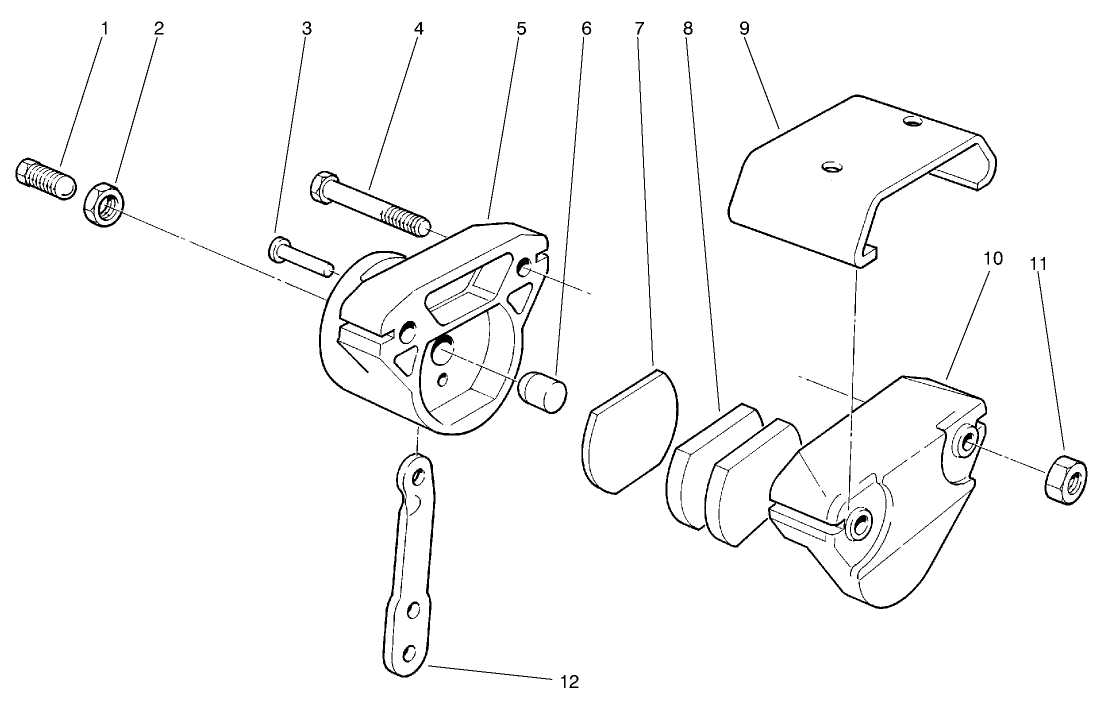 1
2
3
4
5
6
7
8
9
10
11
12