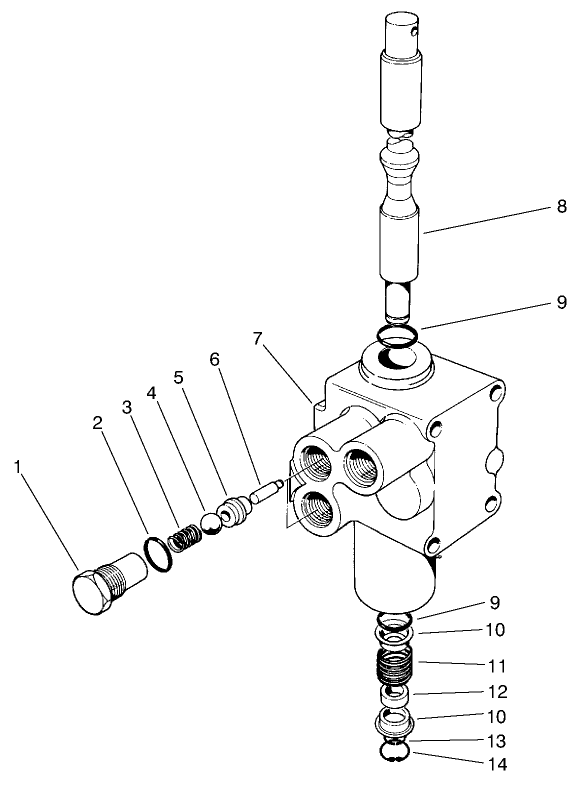 8
9
7
6
5
4
3
2
1
9
10
11
12
10
13
14