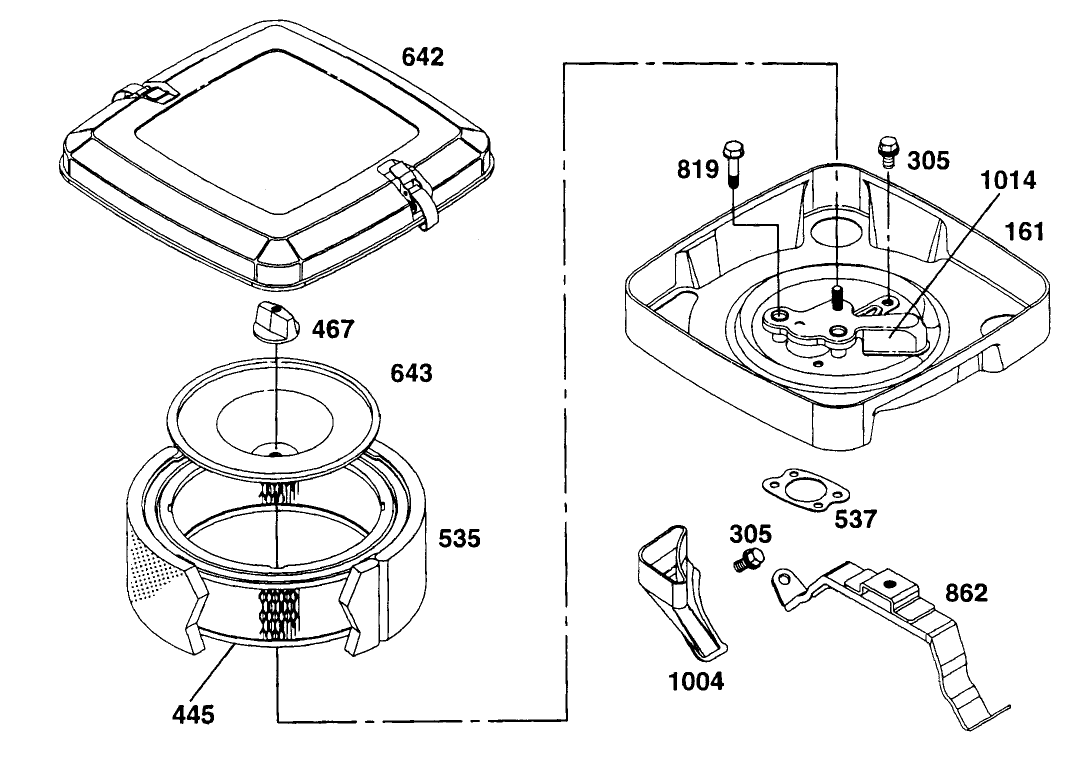 642
467
643
535
445
819
305
1014
161
537
305
862
1004