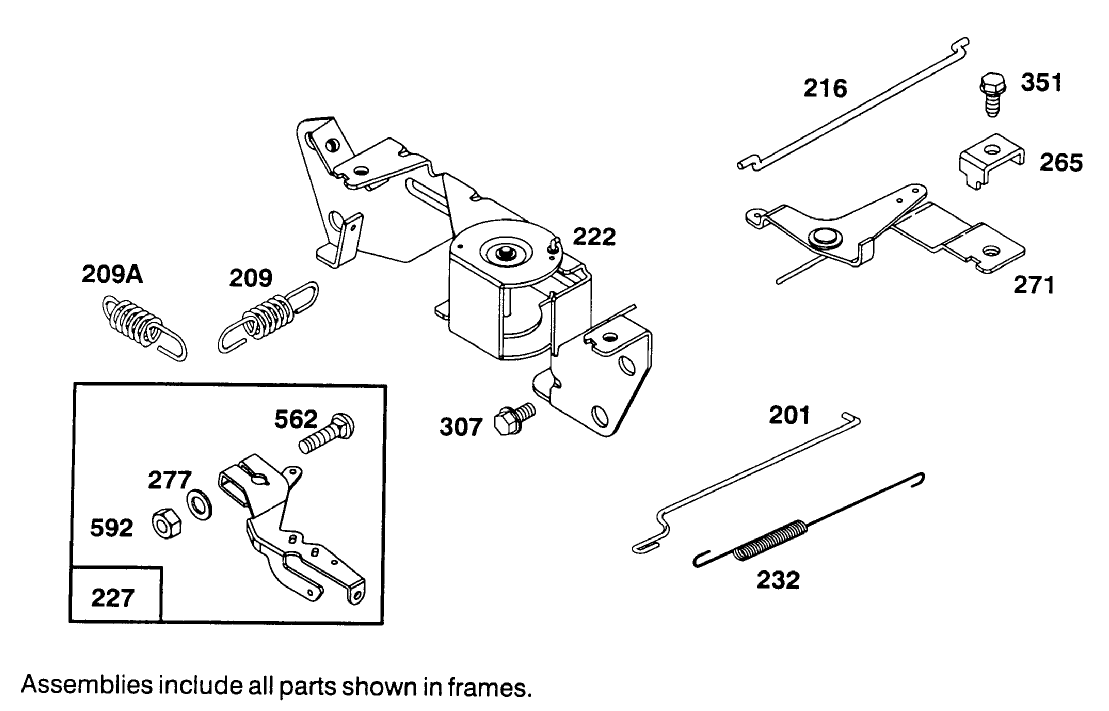 216
351
265
222
271
209A
209
562
307
201
277
592
232
227

Assemblies include all parts shown in frames.