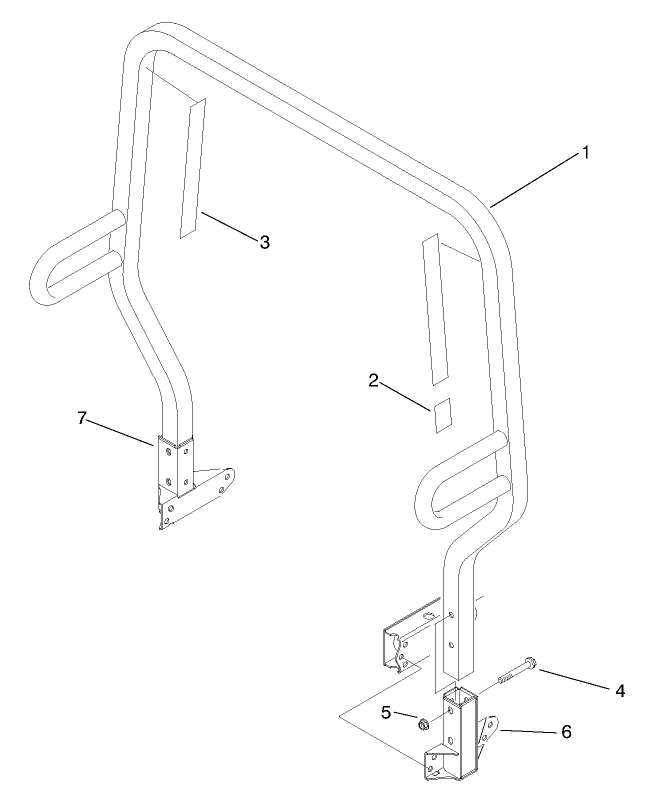 1
3
2
7
4
5
6