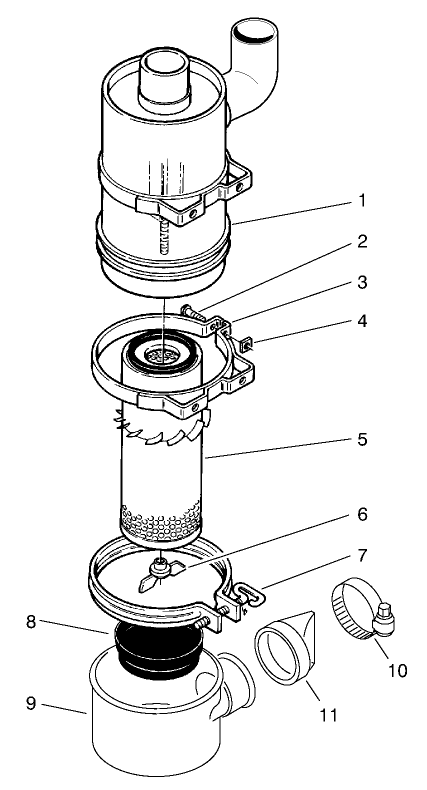 1
2
3
4
5
6
7
8
9
10
11