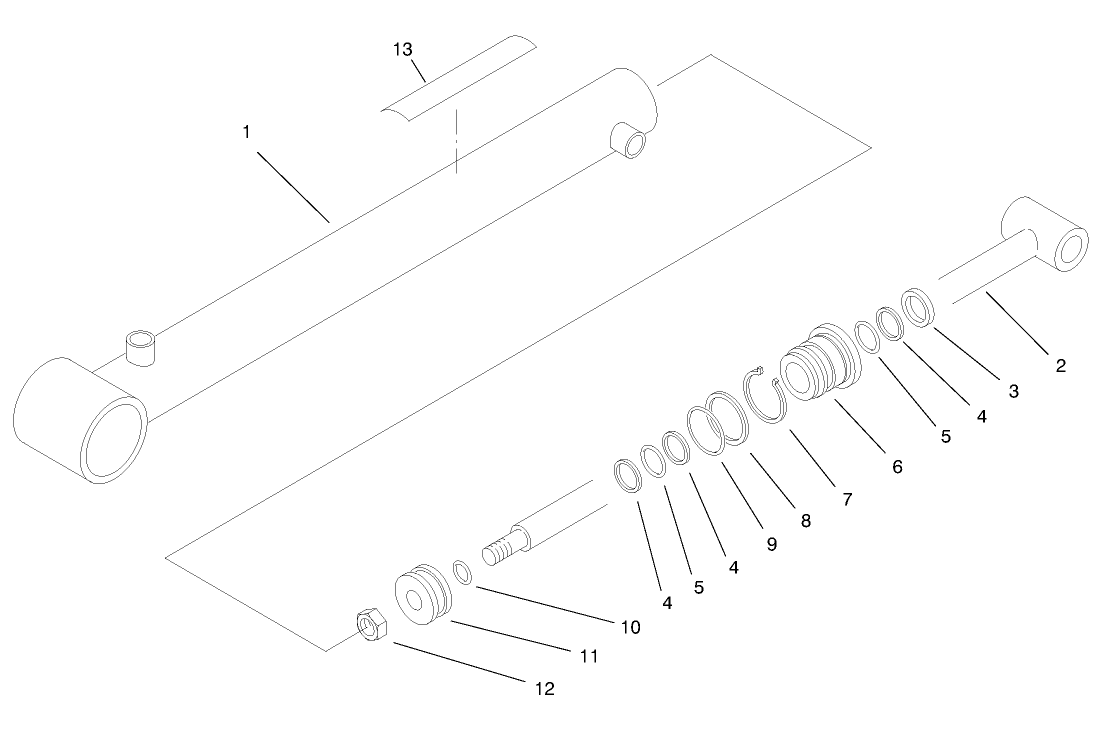 13
1
2
3
4
5
6
7
8
9
4
5
4
10
11
12