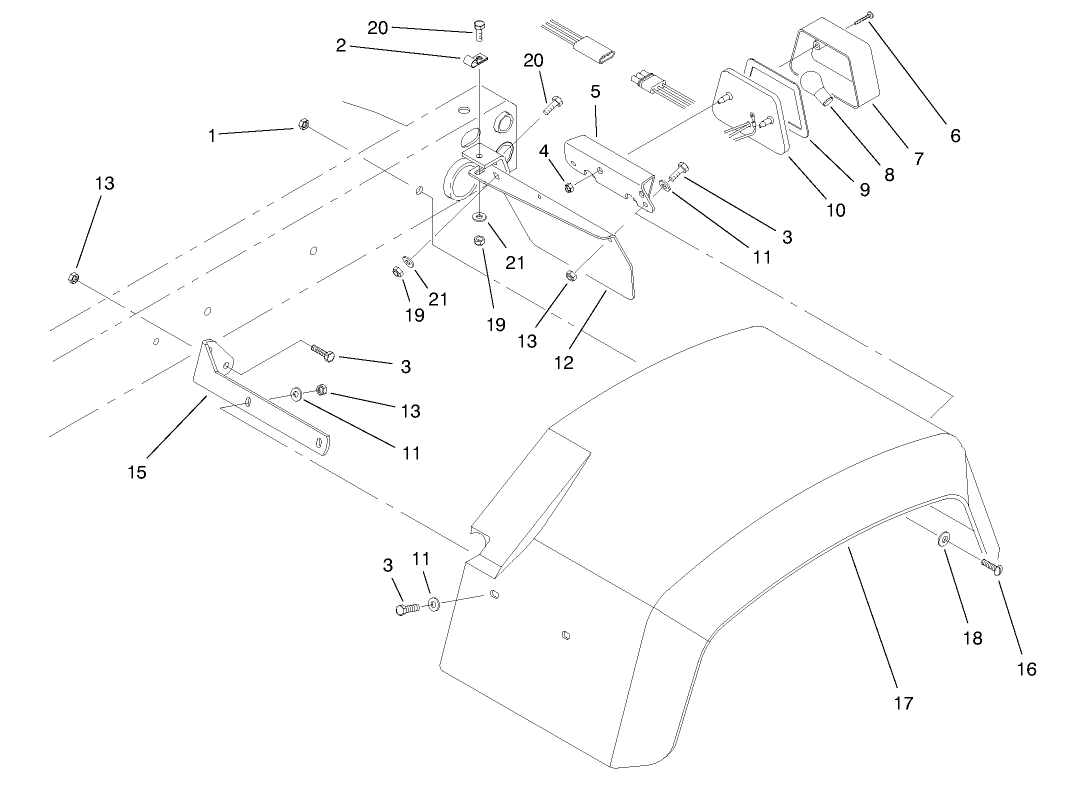 20
2
20
5
1
4
6
7
8
9
10
3
11
13
21
21
19
19
13
12
3
13
11
15
3
11
18
16
17