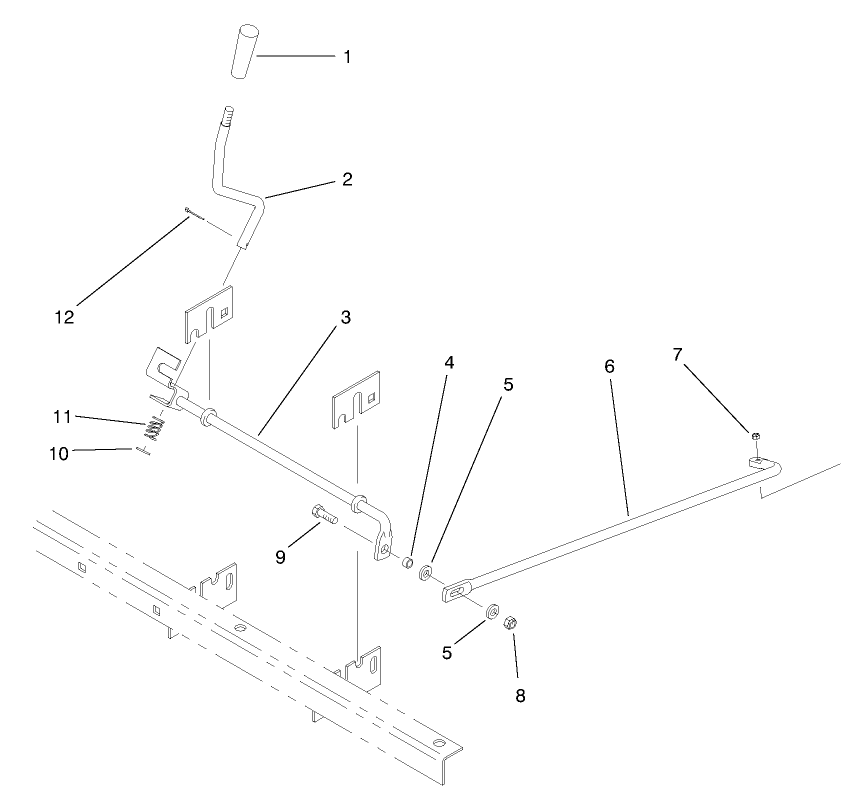 1
2
12
3
4
5
6
7
11
10
9
5
8